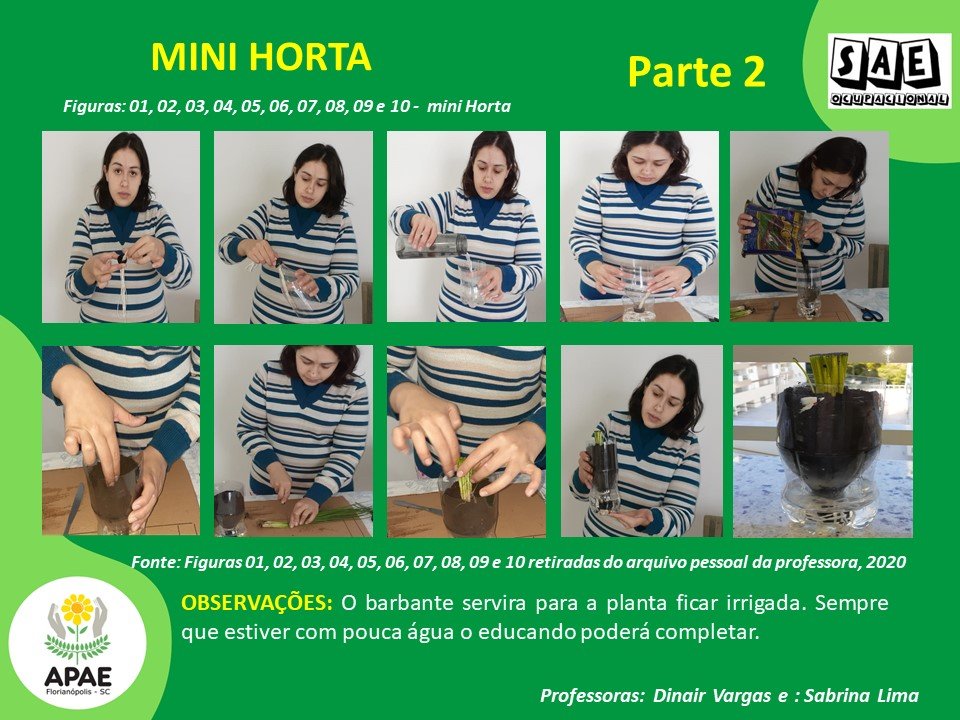 MINI HORTA

Parte 2

SAE
OCUPACIONAL

Figuras: 01, 02, 03, 04, 05, 06, 07, 08, 09 e 10 - mini Horta

Fonte: Figuras 01, 02, 03, 04, 05, 06, 07, 08, 09 e 10 retiradas do arquivo pessoal da professora, 2020

OBSERVAÇÕES: O barbante servira para a planta ficar irrigada. Sempre que estiver com pouca água o educando poderá completar.

APAE
Florianópolis - SC

Professoras: Dinair Vargas e : Sabrina Lima